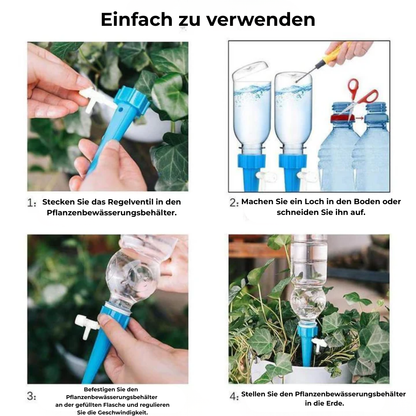 Einfach zu verwenden

1: Stecken Sie das Regelventil in den Pflanzenbewässerungsbehälter.

2: Machen Sie ein Loch in den Boden oder schneiden Sie ihn auf.

3: Befestigen Sie den Pflanzenbewässerungsbehälter an der gefüllten Flasche und regulieren Sie die Geschwindigkeit.

4: Stellen Sie den Pflanzenbewässerungsbehälter in die Erde.