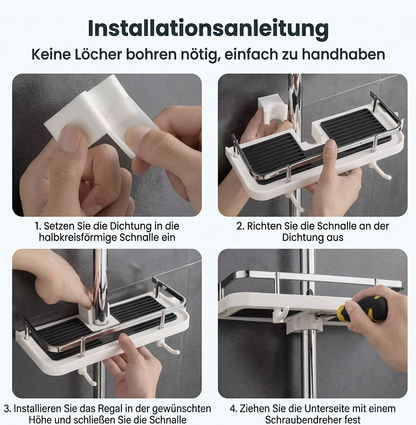 Installationsanleitung
Keine Löcher bohren nötig, einfach zu handhaben

1. Setzen Sie die Dichtung in die halbkreisförmige Schnalle ein

2. Richten Sie die Schnalle an der Dichtung aus

3. Installieren Sie das Regal in der gewünschten Höhe und schließen Sie die Schnalle

4. Ziehen Sie die Unterseite mit einem Schraubendreher fest